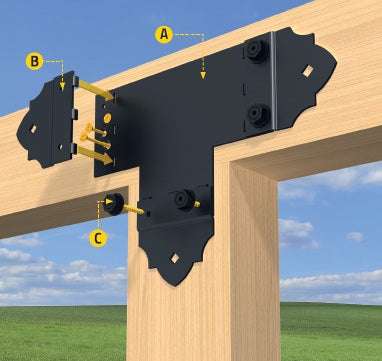 A
B
C