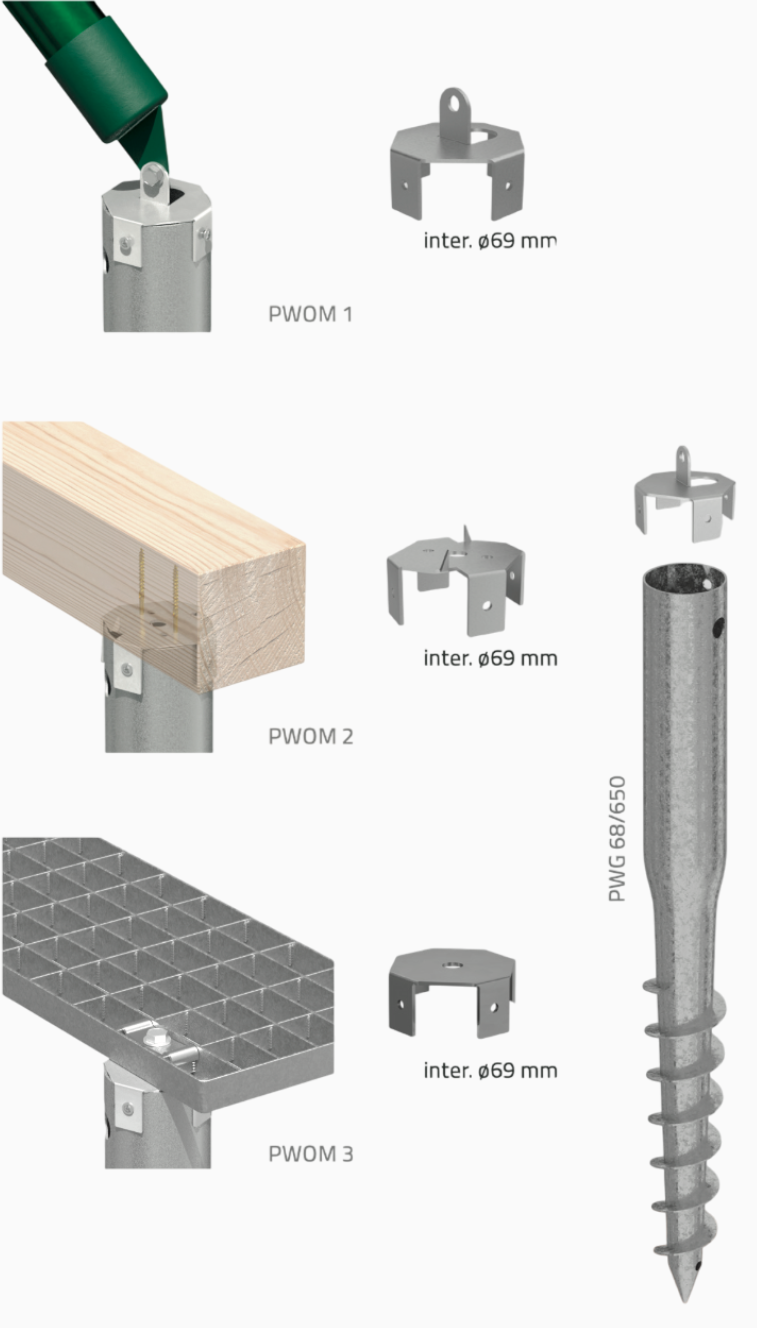 inter. ø69 mm

PWOM 1

inter. ø69 mm

PWOM 2

PWG 68/650

inter. ø69 mm

PWOM 3