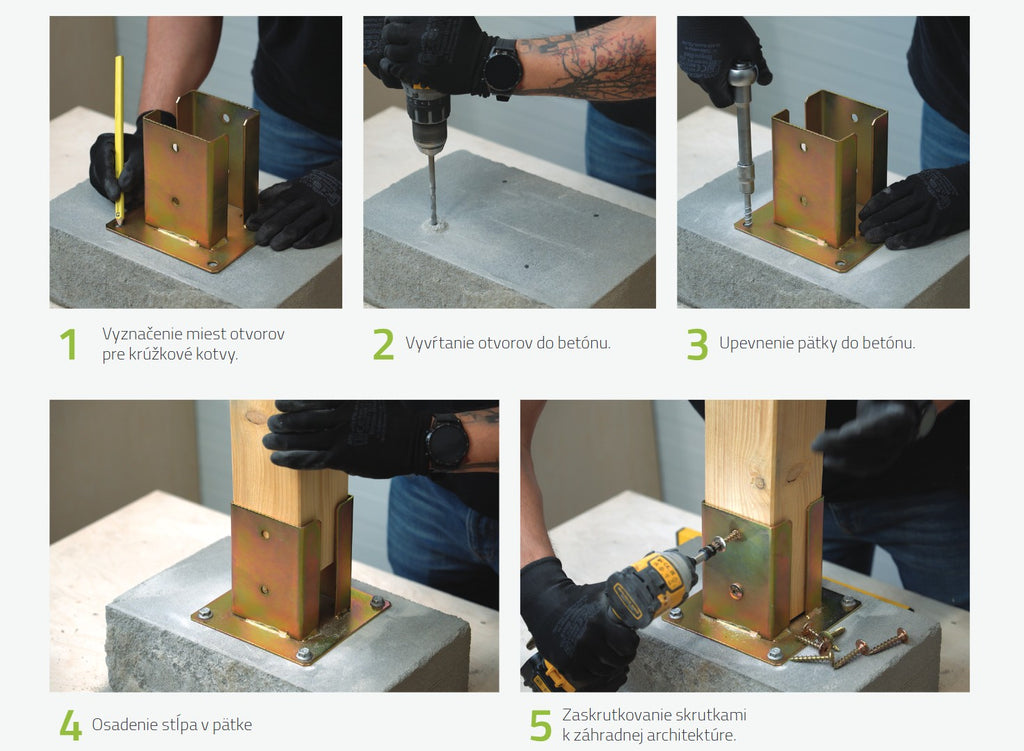 1 Vyznačenie miest otvorov pre krúžkové kotvy.

2 Vyvŕtanie otvorov do betónu.

3 Upevnenie pätky do betónu.

4 Osadenie stĺpa v pätke

5 Zaskrutkovanie skrutkami k záhradnej architektúre.