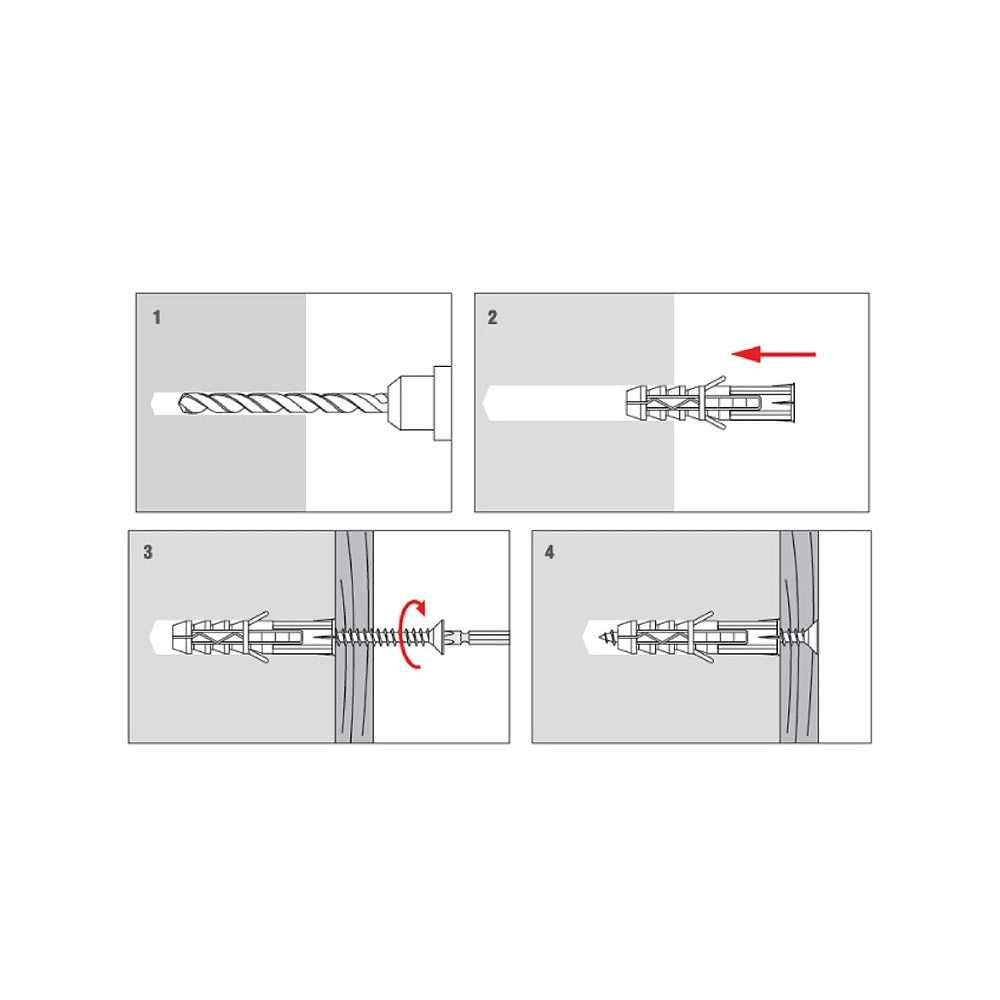 1

2

3

4