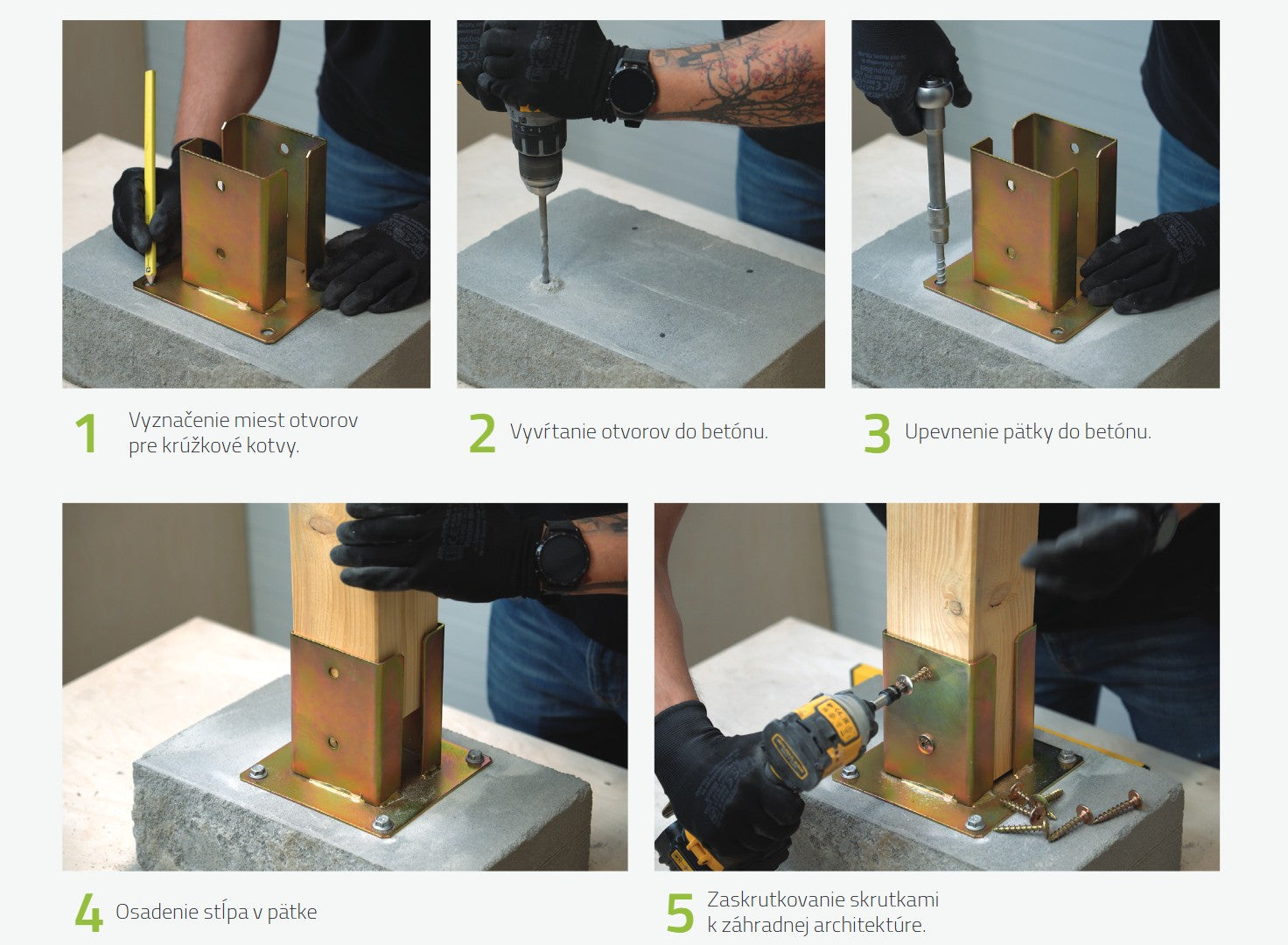 1 Vyznačenie miest otvorov pre krúžkové kotvy.

2 Vyvŕtanie otvorov do betónu.

3 Upevnenie pätky do betónu.

4 Osadenie stĺpa v pätke

5 Zaskrutkovanie skrutkami k záhradnej architektúre.